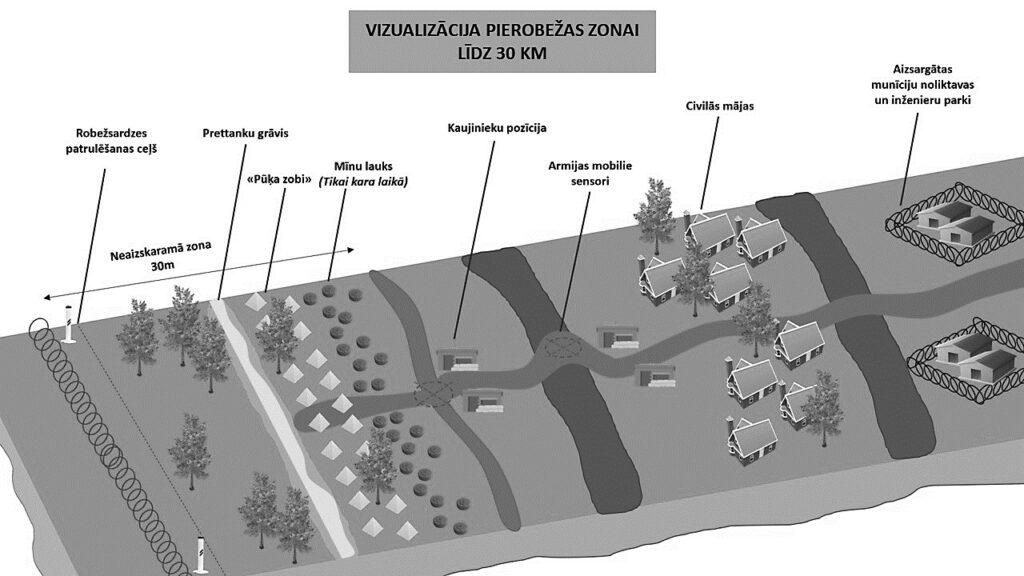 VIZUALIZĀCIJA PIEROBEŽAS ZONAI LĪDZ 30 KM

Robežsardzes patrulēšanas ceļš

Prettanku grāvis

«Pūķa zobi»

Mīnu lauks (Tikai kara laikā)

Kaujinieku pozīcija

Armijas mobilie sensori

Civilās mājas

Aizsargātas munīciju noliktavas un inženieru parki

Neaizskaramā zona 30m