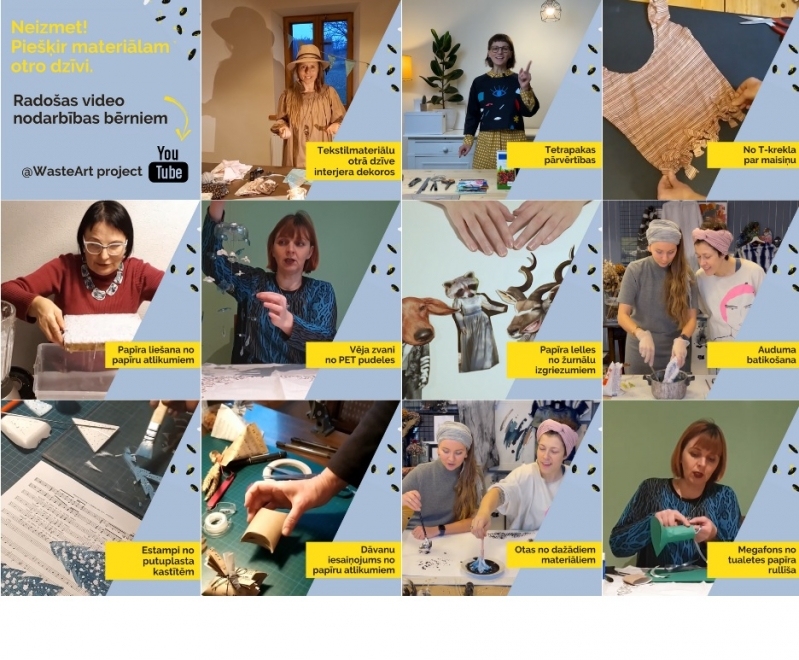 Neizmet! Piešķir materiālam otro dzīvi.

Radošas video nodarbības bērniem

@WasteArt project

You Tube

Tekstilmateriālu otrā dzīve interjera dekoros

Tetrapakas pārvērtības

No T-krekla par maisiņu

Papīra liešana no papīru atlikumiem

Vēja zvani no PET pudeles

Papīra lelles no žurnālu izgriezumiem

Auduma batikošana

Estampi no putuplasta kastītēm

Dāvanu iesaiņojums no papīru atlikumiem

Otas no dažādiem materiāliem

Megafons no tualetes papīra rullīša